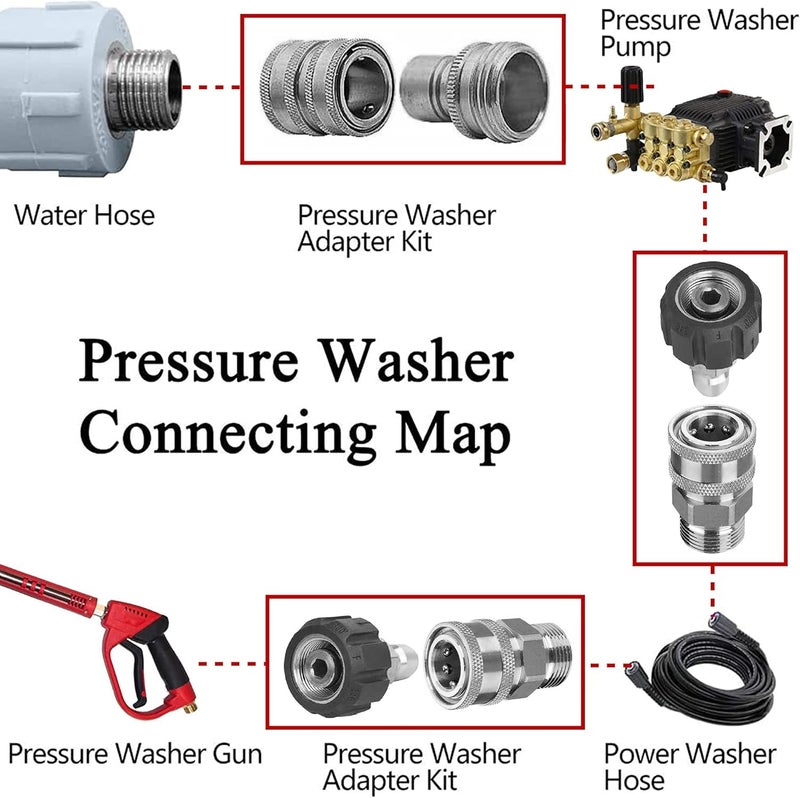 Pressure Washer Pump

Water Hose

Pressure Washer Adapter Kit

Pressure Washer Connecting Map

Pressure Washer Gun

Pressure Washer Adapter Kit

Power Washer Hose